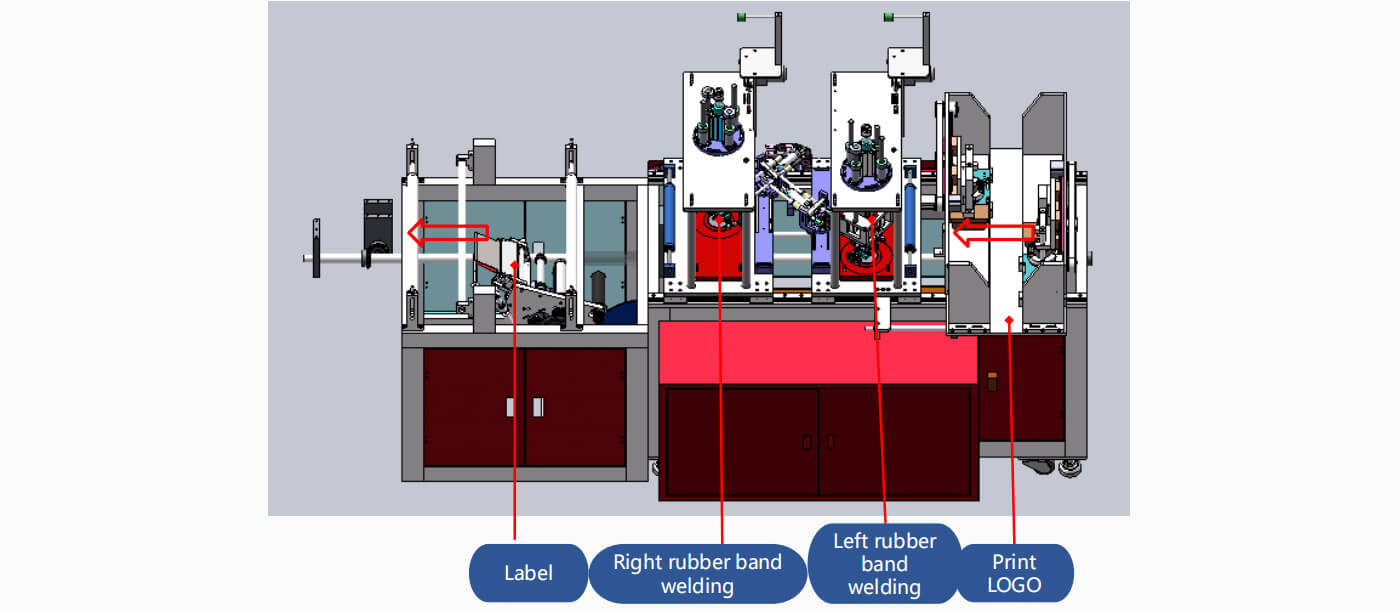 Label

Right rubber band welding

Left rubber band welding

Print LOGO